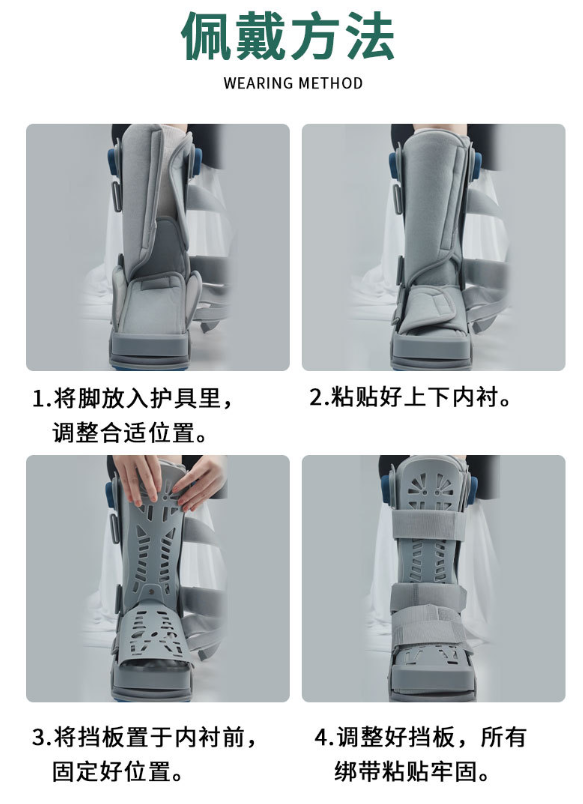 佩戴方法

WEARING METHOD

1.将脚放入护具里，调整合适位置。

2.粘贴好上下内衬。

3.将挡板置于内衬前，固定好位置。

4.调整好挡板，所有绑带粘贴牢固。