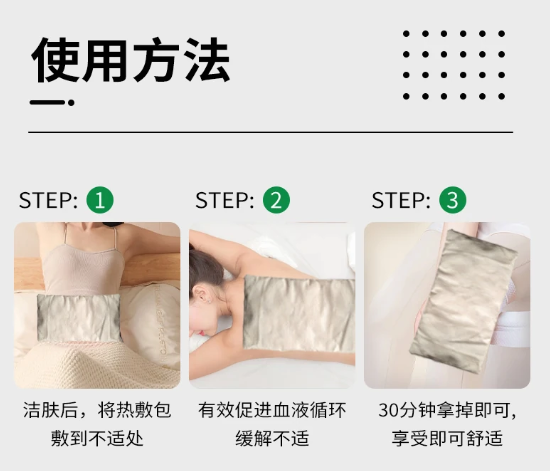 使用方法

STEP: 1

洁肤后，将热敷包敷到不适处

STEP: 2

有效促进血液循环缓解不适

STEP: 3

30分钟拿掉即可，享受即可舒适